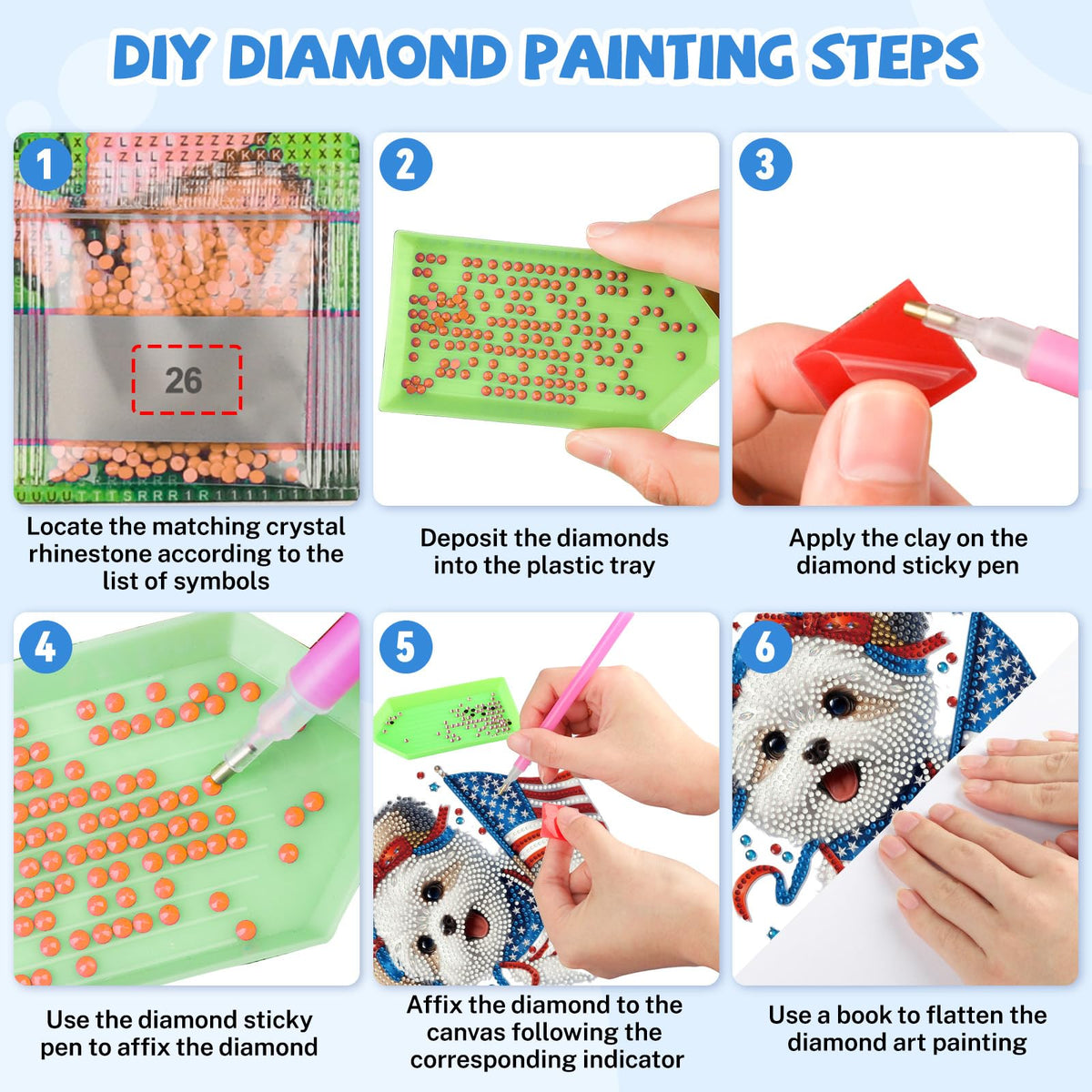 DIY DIAMOND PAINTING STEPS

1

26

Locate the matching crystal rhinestone according to the list of symbols

2

Deposit the diamonds into the plastic tray

3

Apply the clay on the diamond sticky pen

4

Use the diamond sticky pen to affix the diamond

5

Affix the diamond to the canvas following the corresponding indicator

6

Use a book to flatten the diamond art painting