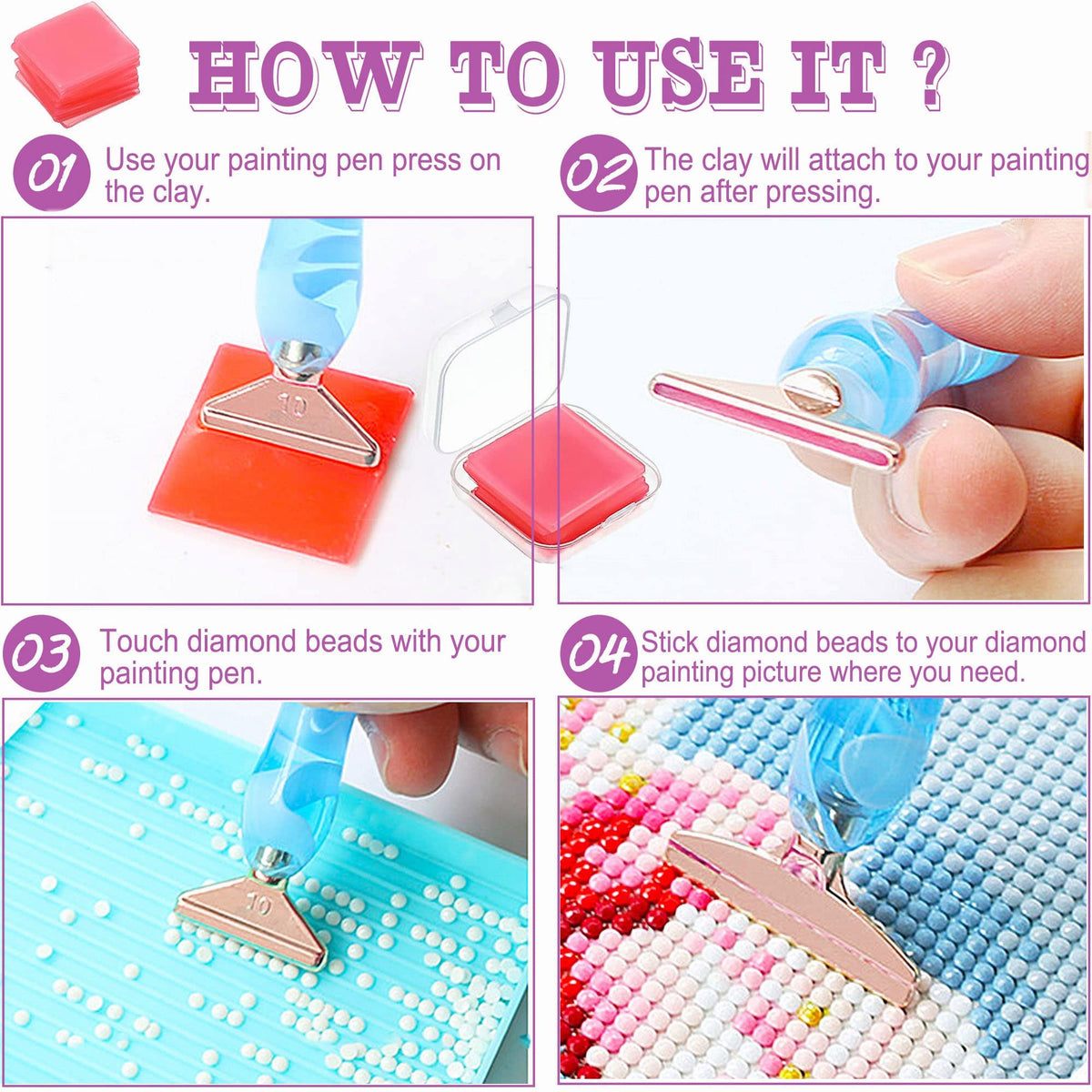 HOW TO USE IT ?

01 Use your painting pen press on the clay.

02 The clay will attach to your painting pen after pressing.

10

03 Touch diamond beads with your painting pen.

04 Stick diamond beads to your diamond painting picture where you need.

10