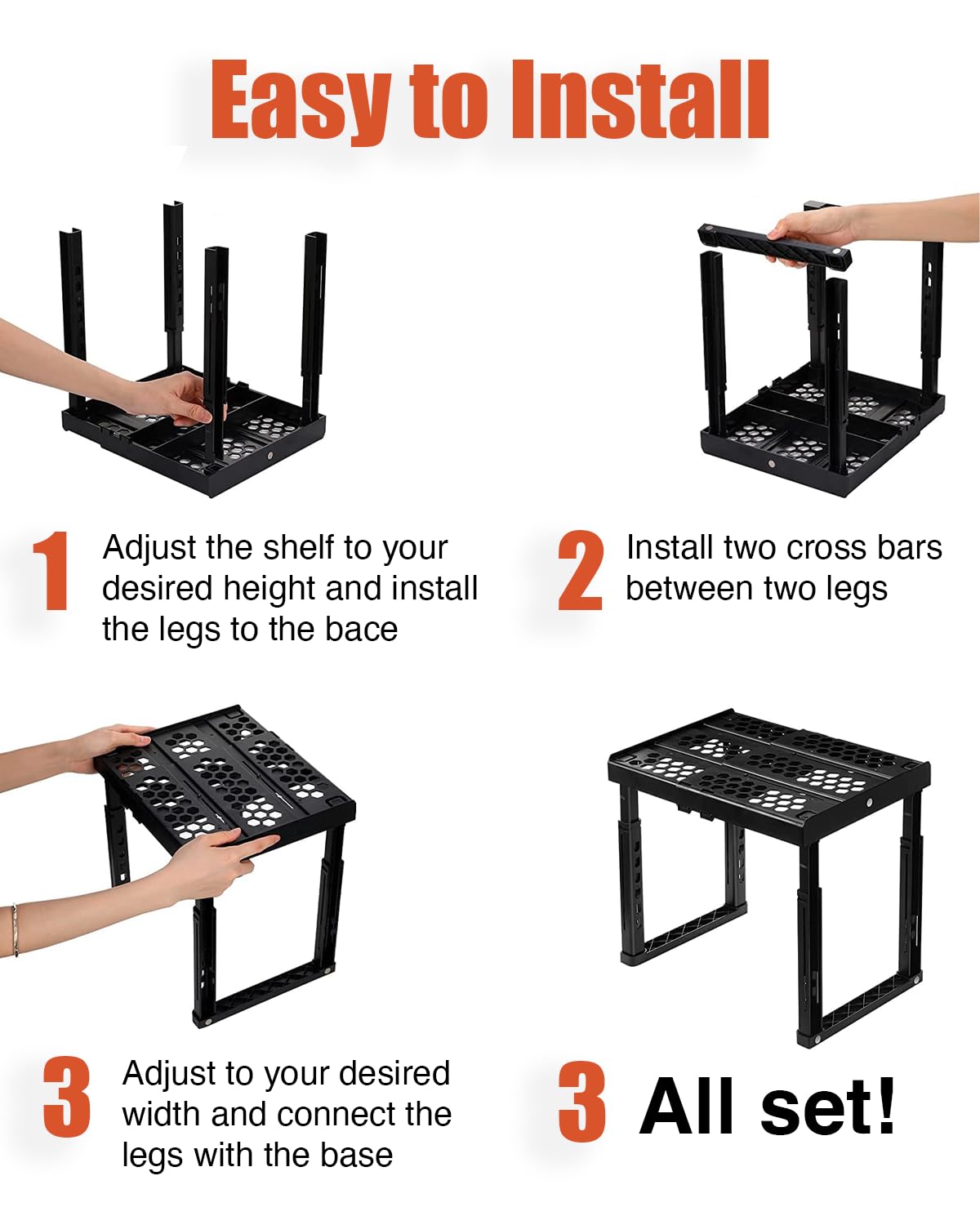 Easy to Install

1 Adjust the shelf to your desired height and install the legs to the bace

2 Install two cross bars between two legs

3 Adjust to your desired width and connect the legs with the base

3 All set!