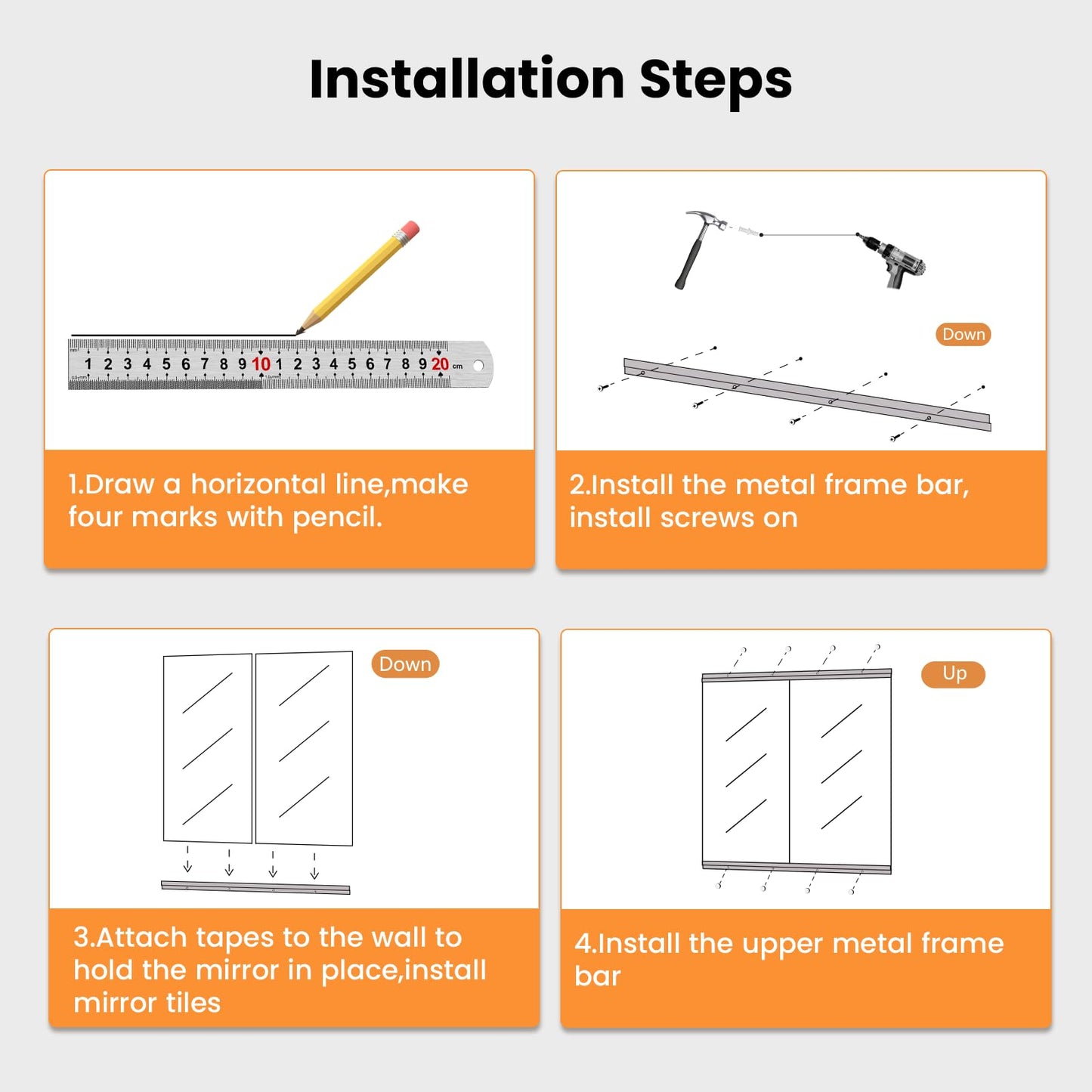 Installation Steps

1 2 3 4 5 6 7 8 9 10 1 2 3 4 5 6 7 8 9 20 cm

1.Draw a horizontal line,make four marks with pencil.

Down

2.Install the metal frame bar, install screws on

Down

3.Attach tapes to the wall to hold the mirror in place,install mirror tiles

Up

4.Install the upper metal frame bar