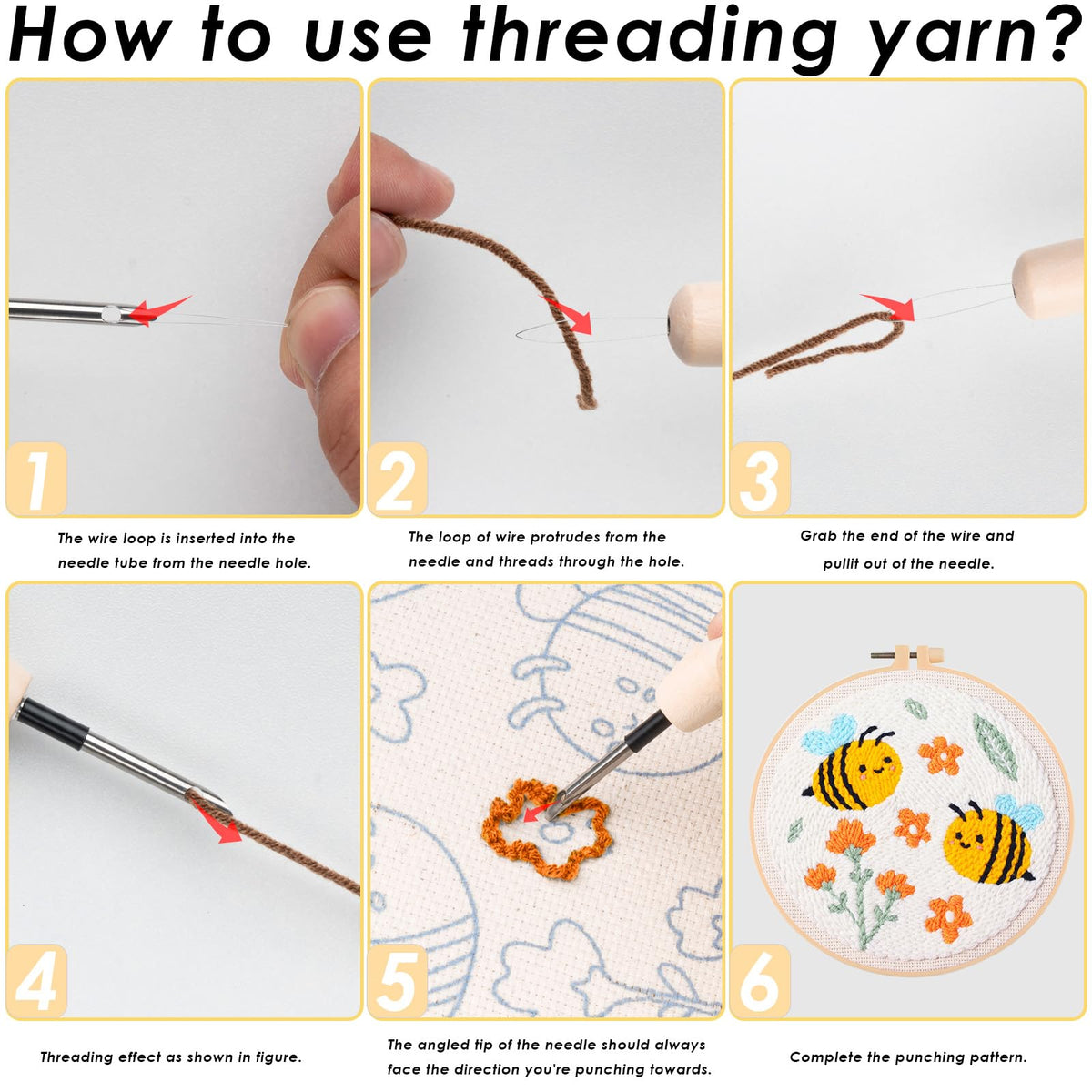 How to use threading yarn?

1

The wire loop is inserted into the needle tube from the needle hole.

2

The loop of wire protrudes from the needle and threads through the hole.

3

Grab the end of the wire and pullit out of the needle.

4

Threading effect as shown in figure.

5

The angled tip of the needle should always face the direction you're punching towards.

6

Complete the punching pattern.