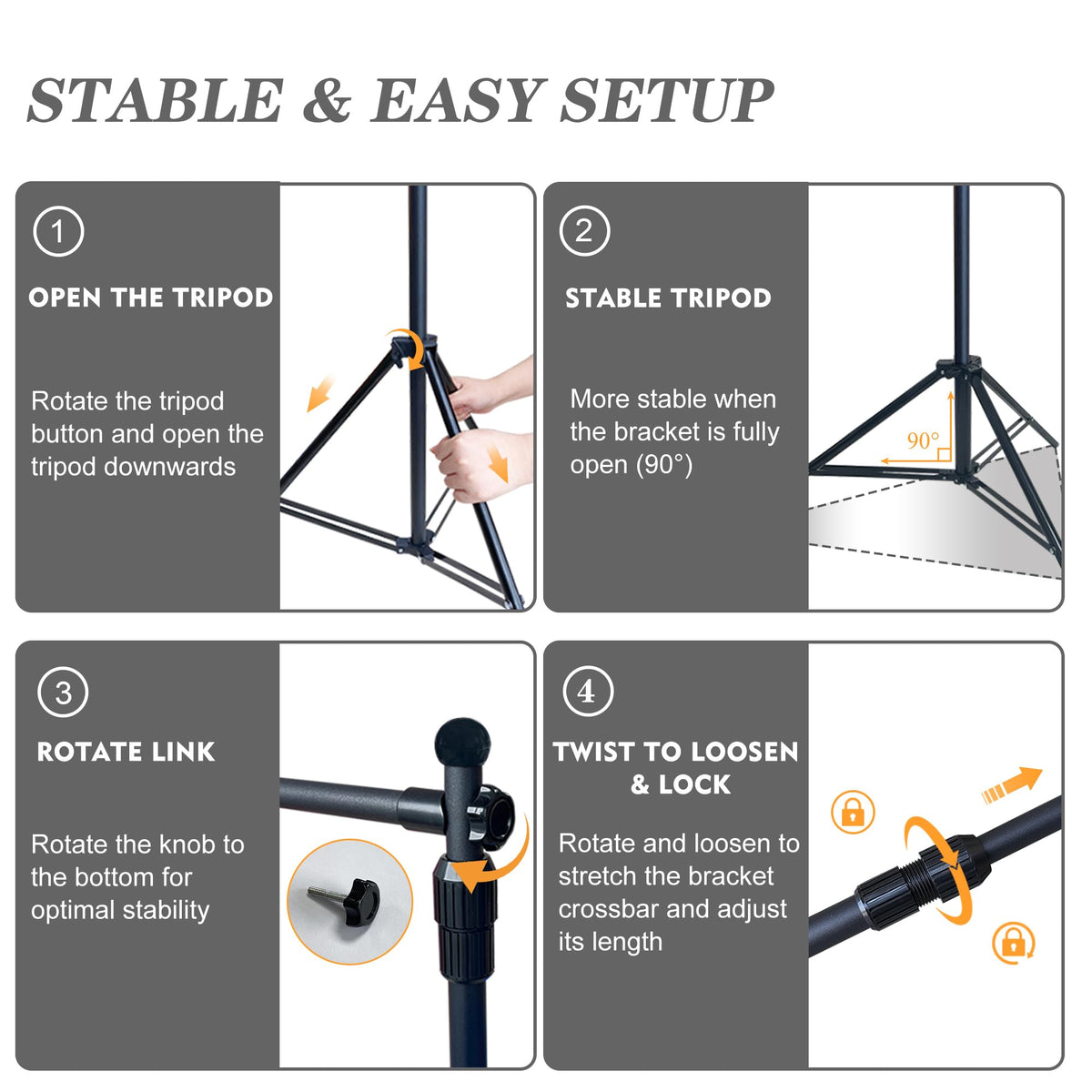 STABLE & EASY SETUP

1

OPEN THE TRIPOD

Rotate the tripod button and open the tripod downwards

2

STABLE TRIPOD

More stable when the bracket is fully open (90°)

90°

3

ROTATE LINK

Rotate the knob to the bottom for optimal stability

4

TWIST TO LOOSEN & LOCK

Rotate and loosen to stretch the bracket crossbar and adjust its length