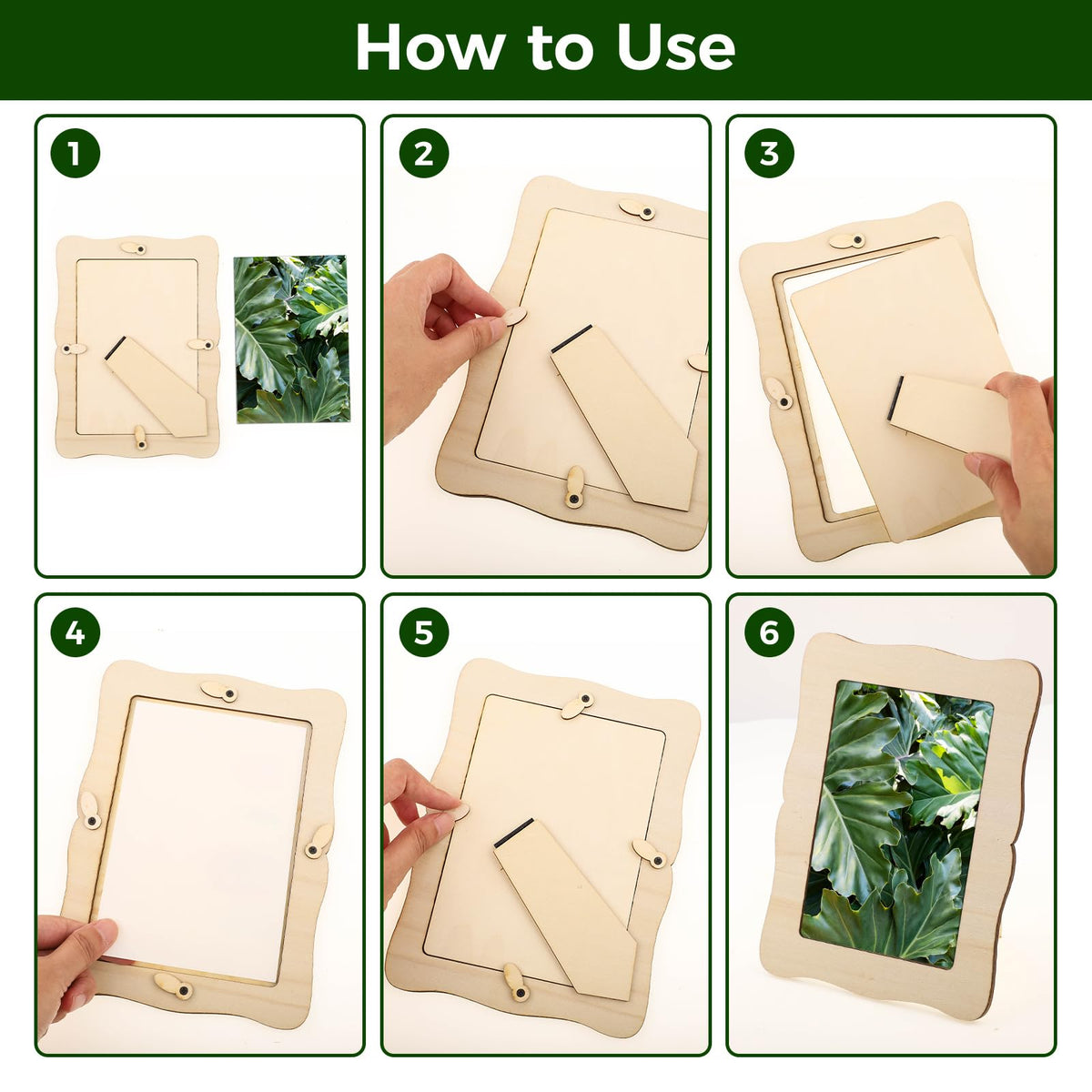 How to Use

1

2

3

4

5

6