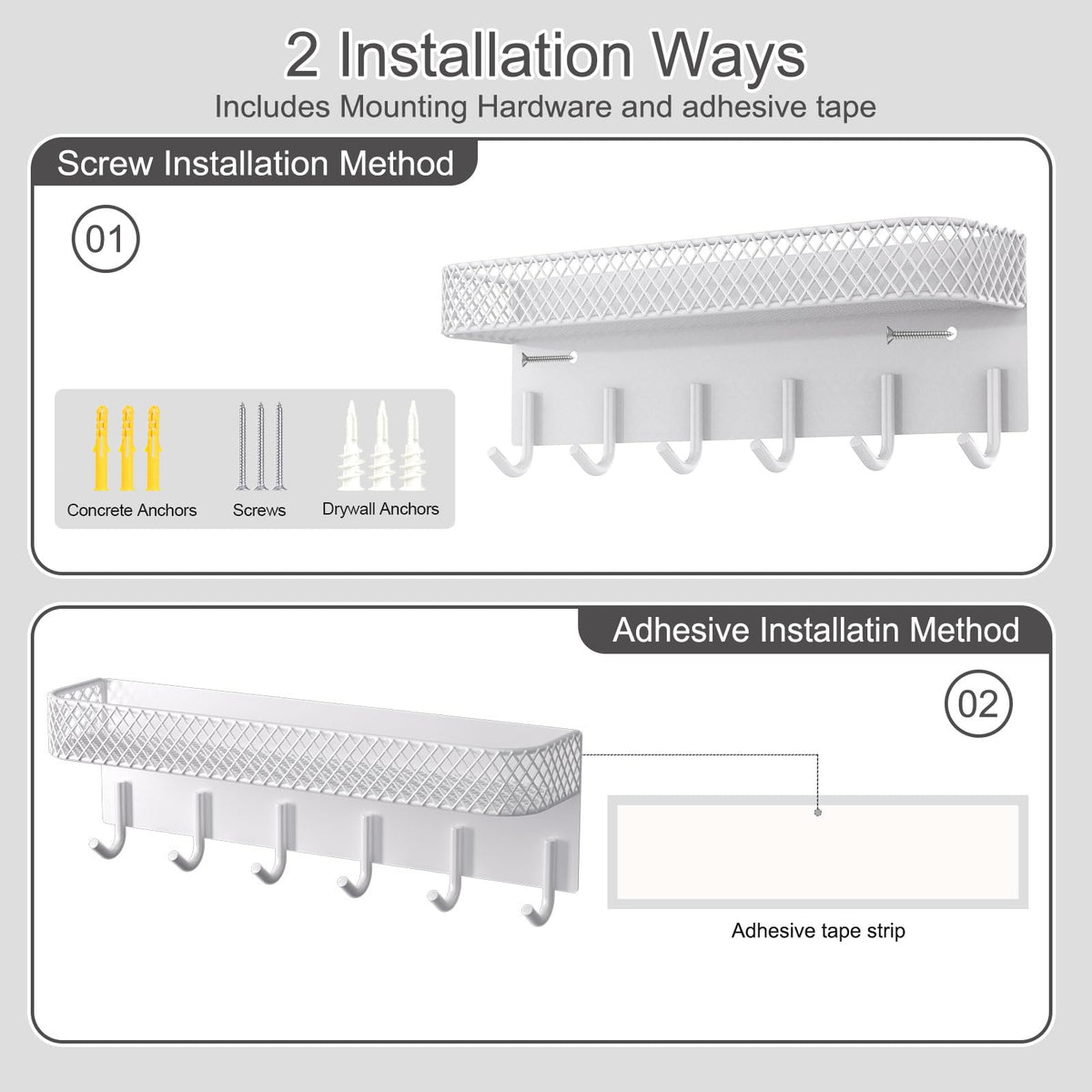 2 Installation Ways
Includes Mounting Hardware and adhesive tape

Screw Installation Method

01

Concrete Anchors

Screws

Drywall Anchors

Adhesive Installatin Method

02

Adhesive tape strip