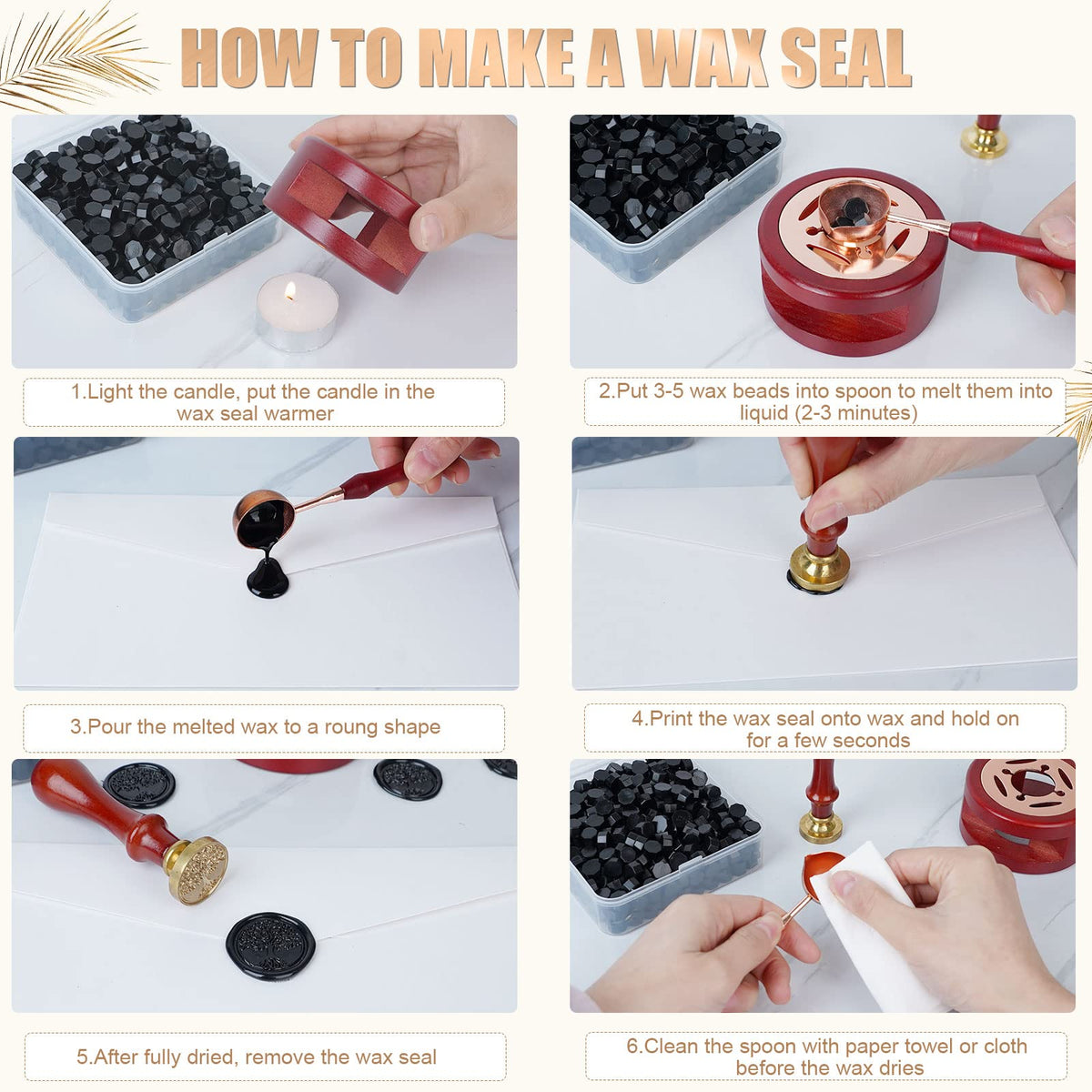 HOW TO MAKE A WAX SEAL

1.Light the candle, put the candle in the wax seal warmer

2.Put 3-5 wax beads into spoon to melt them into liquid (2-3 minutes)

3.Pour the melted wax to a roung shape

4.Print the wax seal onto wax and hold on for a few seconds

5.After fully dried, remove the wax seal

6.Clean the spoon with paper towel or cloth before the wax dries