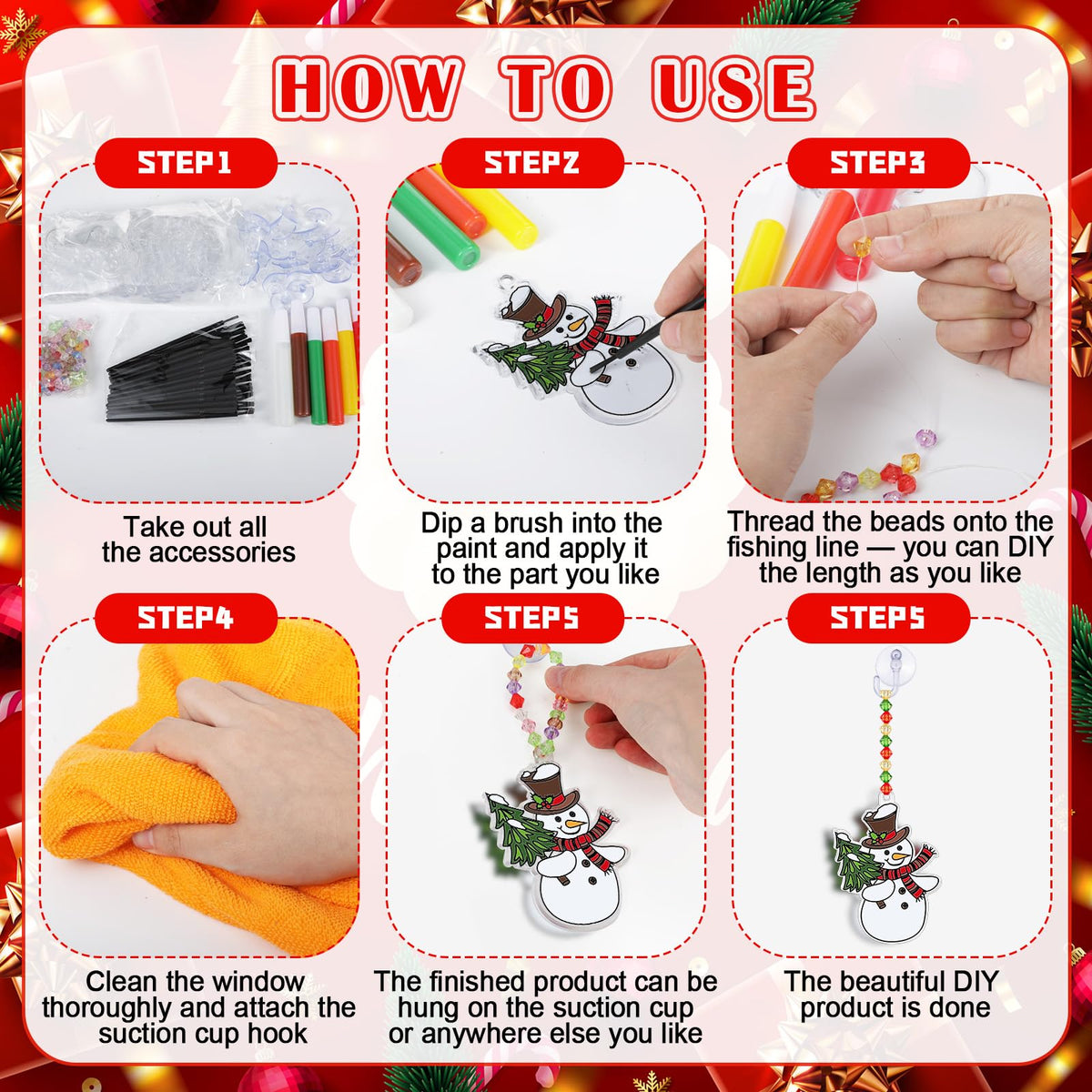 HOW TO USE

STEP1

Take out all the accessories

STEP2

Dip a brush into the paint and apply it to the part you like

STEP3

Thread the beads onto the fishing line — you can DIY the length as you like

STEP4

Clean the window thoroughly and attach the suction cup hook

STEP5

The finished product can be hung on the suction cup or anywhere else you like

STEP5

The beautiful DIY product is done