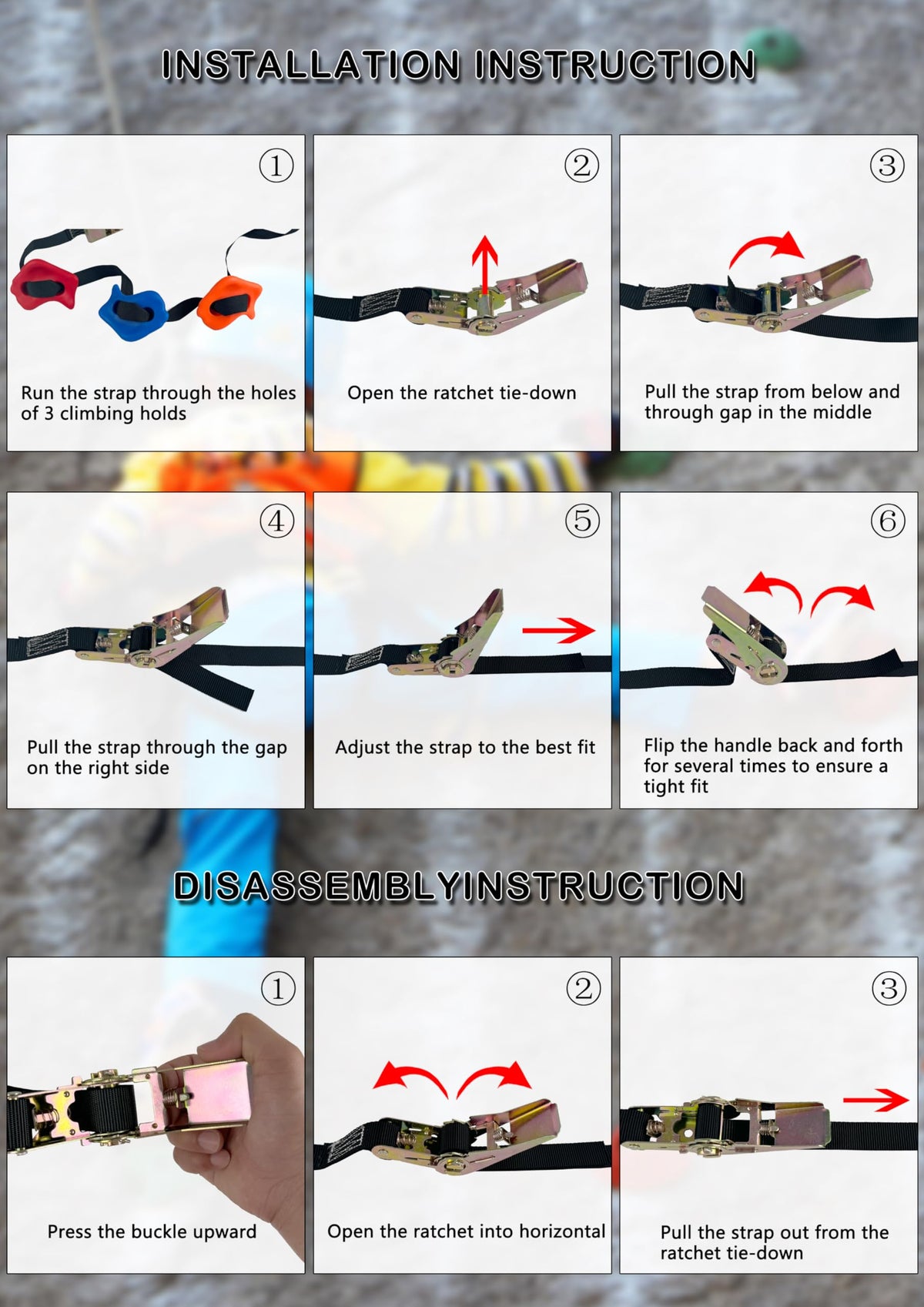 INSTALLATION INSTRUCTION

①

Run the strap through the holes of 3 climbing holds

②

Open the ratchet tie-down

③

Pull the strap from below and through gap in the middle

④

Pull the strap through the gap on the right side

⑤

Adjust the strap to the best fit

⑥

Flip the handle back and forth for several times to ensure a tight fit

DISASSEMBLYINSTRUCTION

①

Press the buckle upward

②

Open the ratchet into horizontal

③

Pull the strap out from the ratchet tie-down