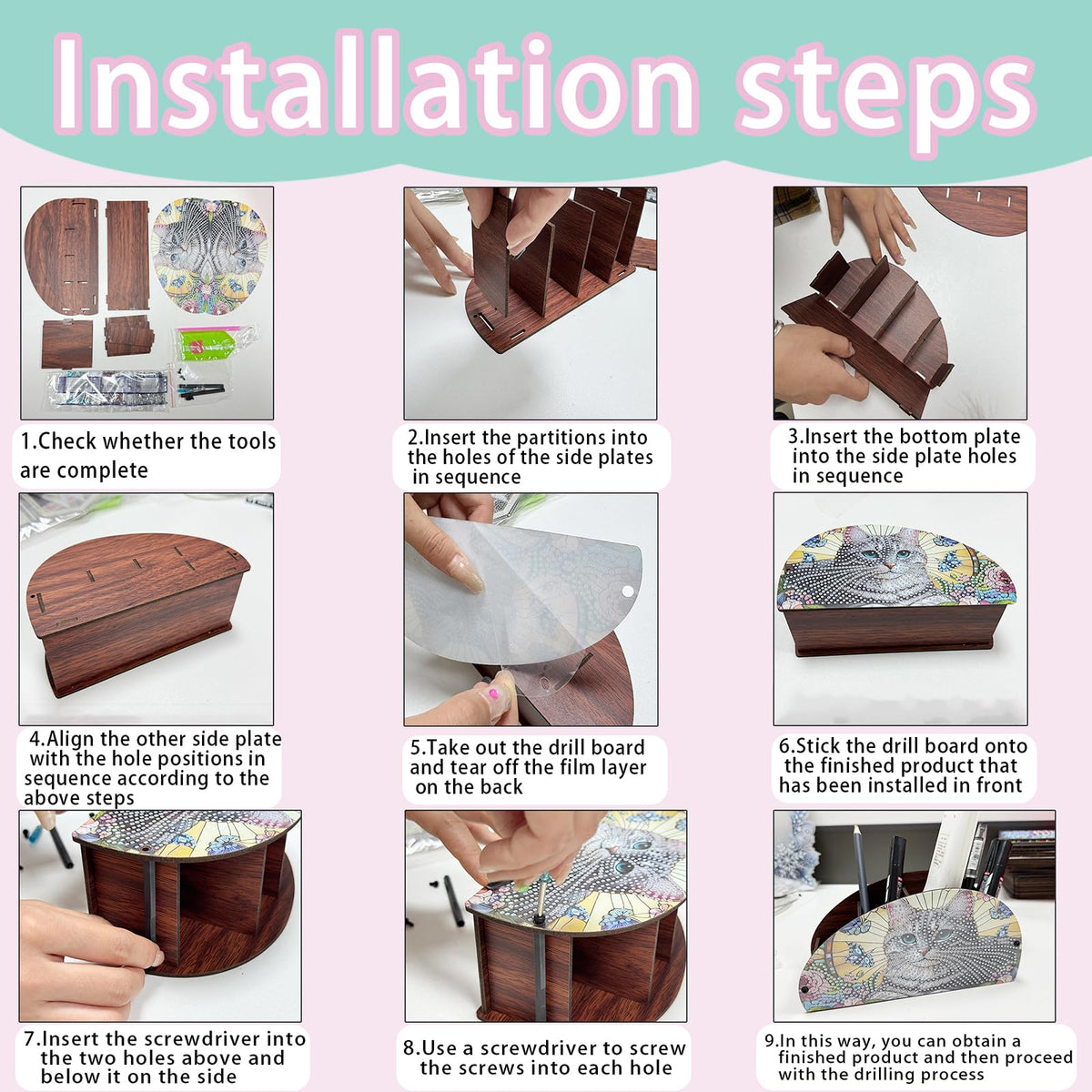 Installation steps

1.Check whether the tools are complete

2.Insert the partitions into the holes of the side plates in sequence

3.Insert the bottom plate into the side plate holes in sequence

4.Align the other side plate with the hole positions in sequence according to the above steps

5.Take out the drill board and tear off the film layer on the back

6.Stick the drill board onto the finished product that has been installed in front

7.Insert the screwdriver into the two holes above and below it on the side

8.Use a screwdriver to screw the screws into each hole

9.In this way, you can obtain a finished product and then proceed with the drilling process