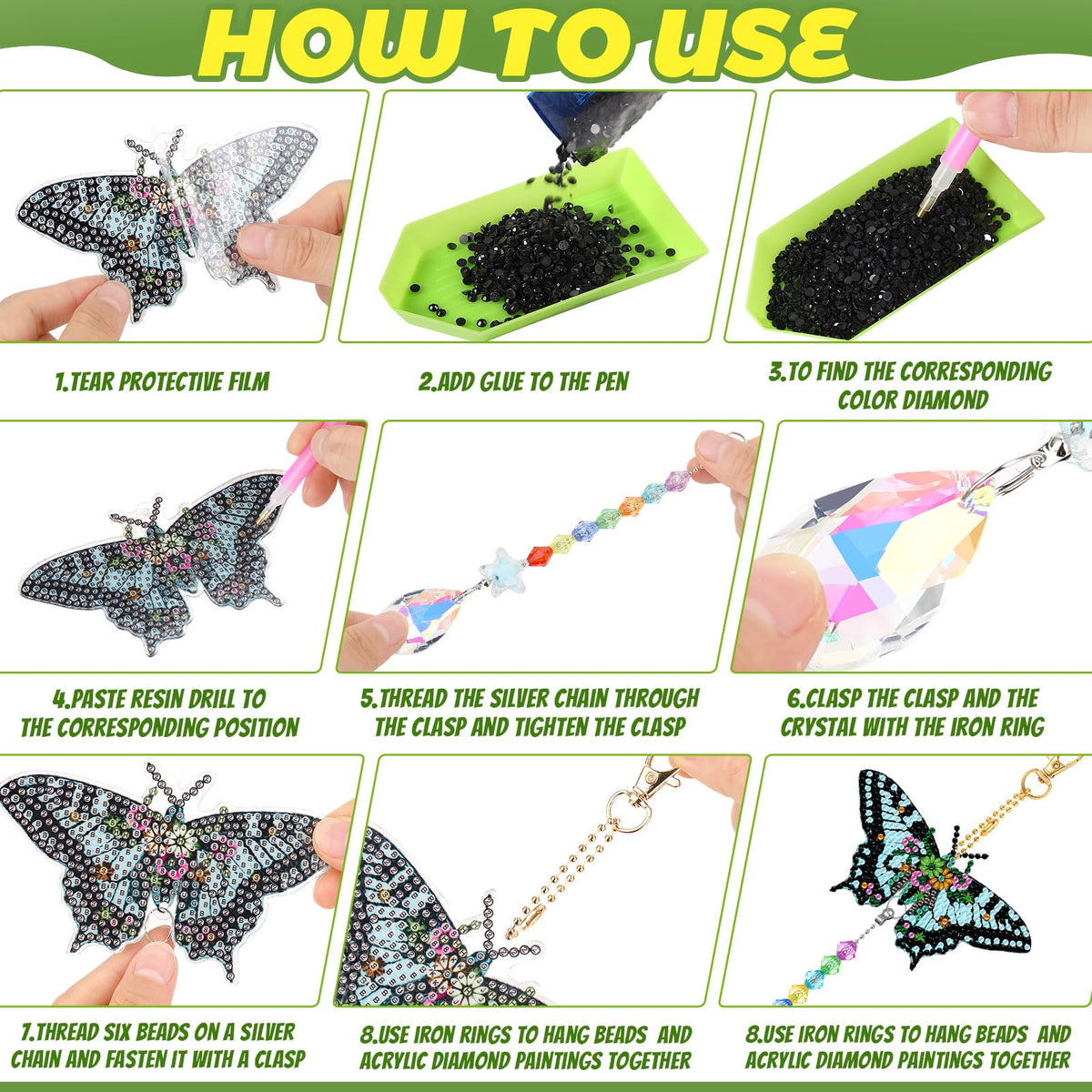 HOW TO USE

1.TEAR PROTECTIVE FILM

2.ADD GLUE TO THE PEN

3.TO FIND THE CORRESPONDING COLOR DIAMOND

4.PASTE RESIN DRILL TO THE CORRESPONDING POSITION

5.THREAD THE SILVER CHAIN THROUGH THE CLASP AND TIGHTEN THE CLASP

6.CLASP THE CLASP AND THE CRYSTAL WITH THE IRON RING

7.THREAD SIX BEADS ON A SILVER CHAIN AND FASTEN IT WITH A CLASP

8.USE IRON RINGS TO HANG BEADS AND ACRYLIC DIAMOND PAINTINGS TOGETHER

8.USE IRON RINGS TO HANG BEADS AND ACRYLIC DIAMOND PAINTINGS TOGETHER