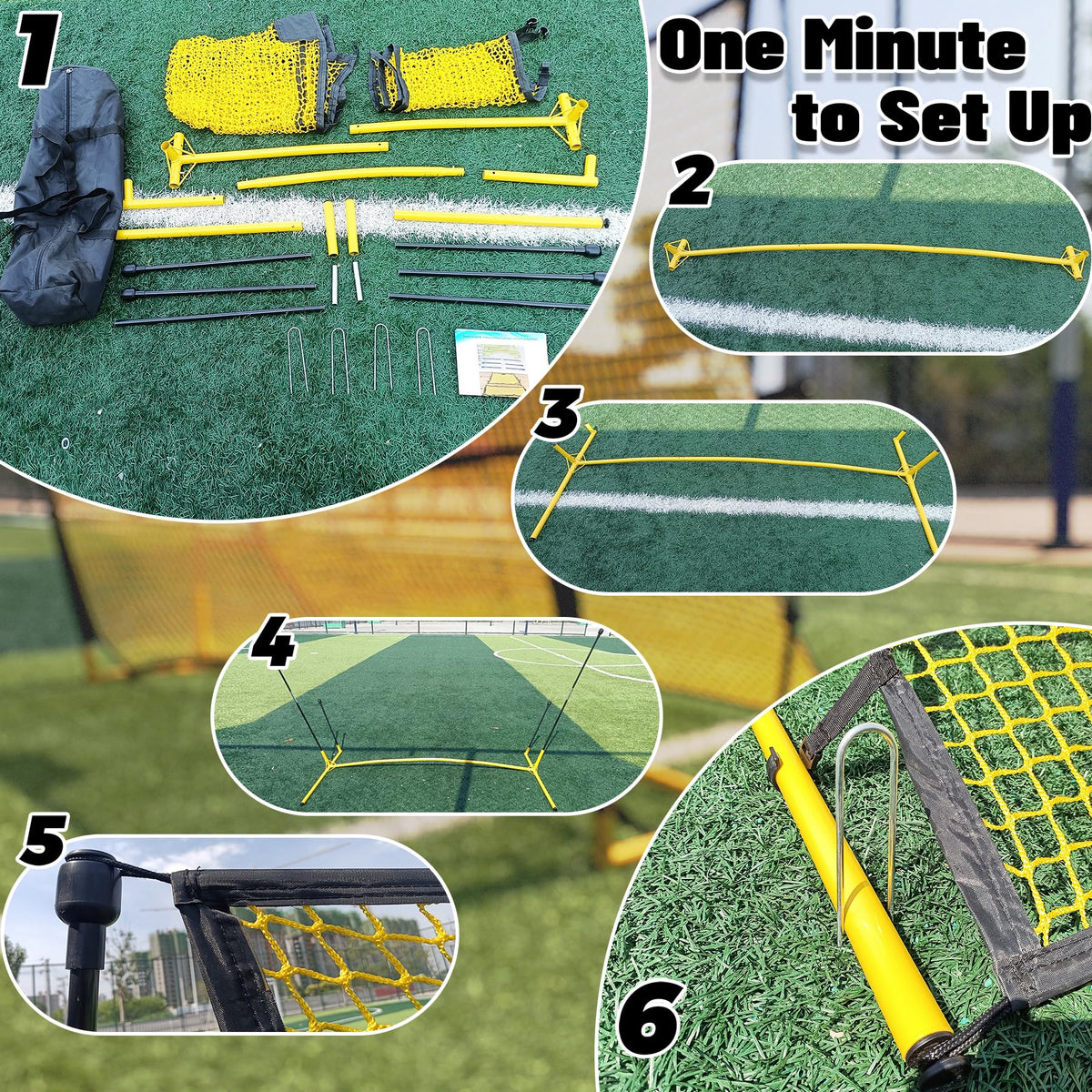 1

One Minute to Set Up

2

3

4

5

6